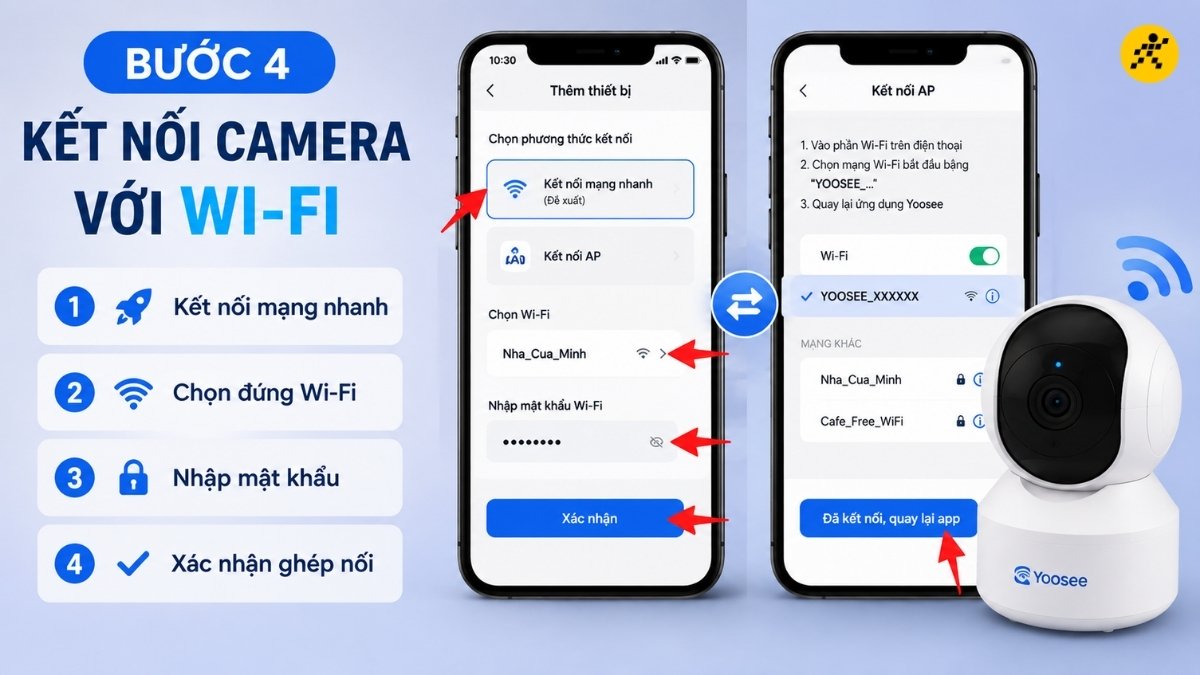 BƯỚC 4

KẾT NỐI CAMERA VỚI WI-FI

1 Kết nối mạng nhanh

2 Chọn đúng Wi-Fi

3 Nhập mật khẩu

4 Xác nhận ghép nối

10:30

Thêm thiết bị

Chọn phương thức kết nối

Kết nối mạng nhanh
(Đề xuất)

Kết nối AP

Chọn Wi-Fi

Nha_Cua_Minh

Nhập mật khẩu Wi-Fi

••••••••

Xác nhận

Kết nối AP

1. Vào phần Wi-Fi trên điện thoại
2. Chọn mạng Wi-Fi bắt đầu bằng "YOOSEE_..."
3. Quay lại ứng dụng Yoosee

Wi-Fi

YOOSEE_XXXXXX

MẠNG KHÁC

Nha_Cua_Minh

Cafe_Free_WiFi

Đã kết nối, quay lại app

Yoosee